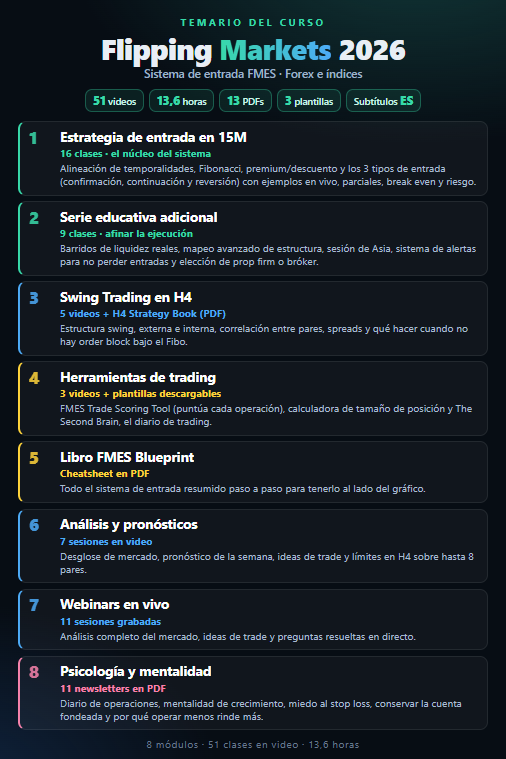 TEMARIO DEL CURSO

Flipping Markets 2026

Sistema de entrada FMES · Forex e índices

51 videos  13,6 horas  13 PDFs  3 plantillas  Subtítulos ES

1
Estrategia de entrada en 15M
16 clases · el núcleo del sistema
Alineación de temporalidades, Fibonacci, premium/descuento y los 3 tipos de entrada (confirmación, continuación y reversión) con ejemplos en vivo, parciales, break even y riesgo.

2
Serie educativa adicional
9 clases · afinar la ejecución
Barridos de liquidez reales, mapeo avanzado de estructura, sesión de Asia, sistema de alertas para no perder entradas y elección de prop firm o bróker.

3
Swing Trading en H4
5 videos + H4 Strategy Book (PDF)
Estructura swing, externa e interna, correlación entre pares, spreads y qué hacer cuando no hay order block bajo el Fibo.

4
Herramientas de trading
3 videos + plantillas descargables
FMES Trade Scoring Tool (puntúa cada operación), calculadora de tamaño de posición y The Second Brain, el diario de trading.

5
Libro FMES Blueprint
Cheatsheet en PDF
Todo el sistema de entrada resumido paso a paso para tenerlo al lado del gráfico.

6
Análisis y pronósticos
7 sesiones en video
Desglose de mercado, pronóstico de la semana, ideas de trade y límites en H4 sobre hasta 8 pares.

7
Webinars en vivo
11 sesiones grabadas
Análisis completo del mercado, ideas de trade y preguntas resueltas en directo.

8
Psicología y mentalidad
11 newsletters en PDF
Diario de operaciones, mentalidad de crecimiento, miedo al stop loss, conservar la cuenta fondeada y por qué operar menos rinde más.

8 módulos · 51 clases en video · 13,6 horas